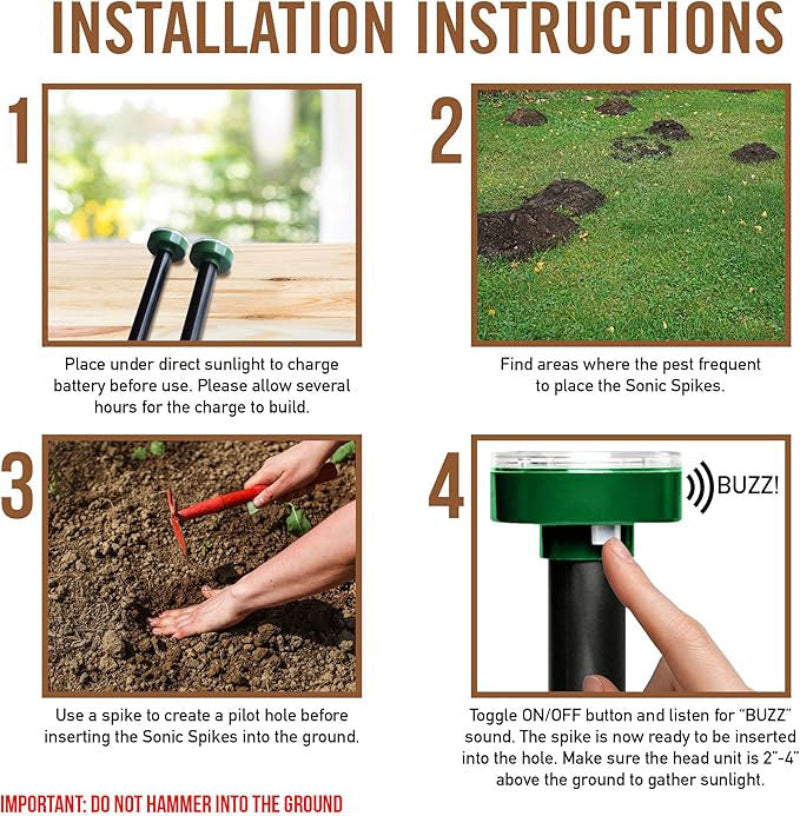 INSTALLATION INSTRUCTIONS

1

Place under direct sunlight to charge battery before use. Please allow several hours for the charge to build.

2

Find areas where the pest frequent to place the Sonic Spikes.

3

Use a spike to create a pilot hole before inserting the Sonic Spikes into the ground.

4

BUZZ!

Toggle ON/OFF button and listen for "BUZZ" sound. The spike is now ready to be inserted into the hole. Make sure the head unit is 2"-4" above the ground to gather sunlight.

IMPORTANT: DO NOT HAMMER INTO THE GROUND